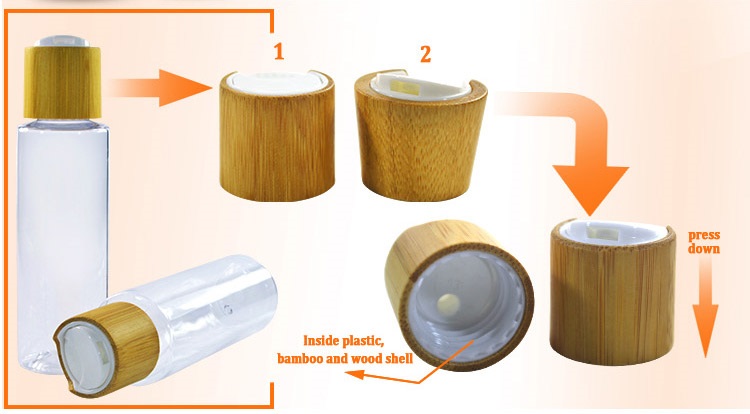 1

2

press down

Inside plastic, bamboo and wood shell