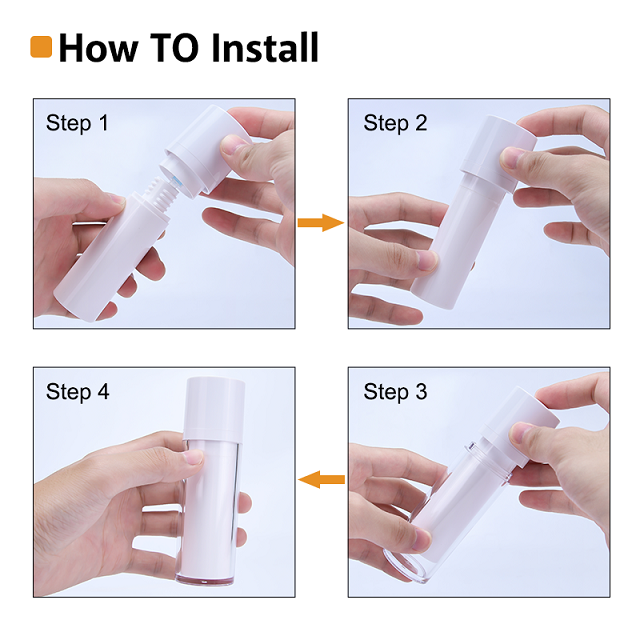 How TO Install

Step 1

Step 2

Step 4

Step 3