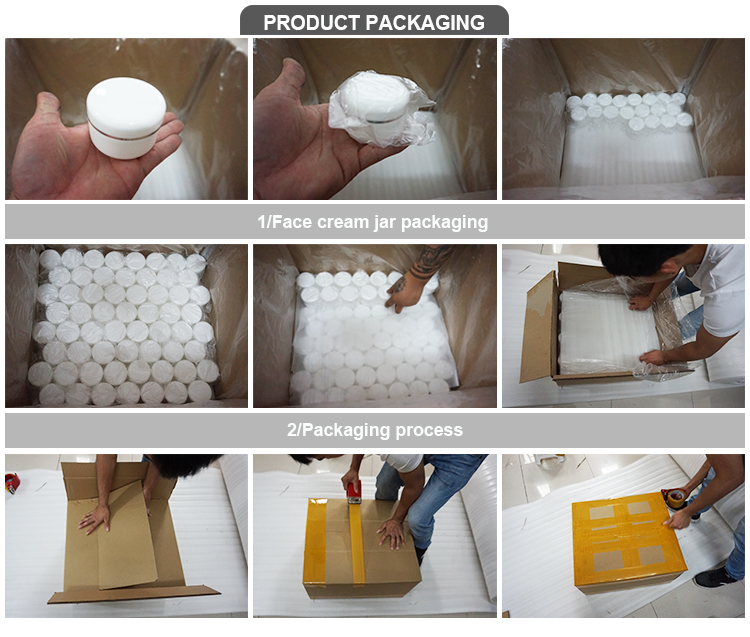 PRODUCT PACKAGING

1/Face cream jar packaging

2/Packaging process