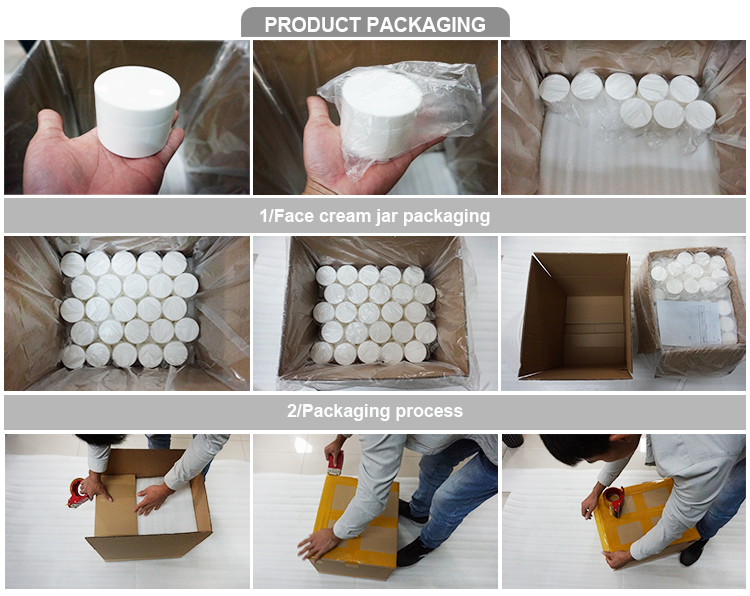 PRODUCT PACKAGING

1/Face cream jar packaging

2/Packaging process