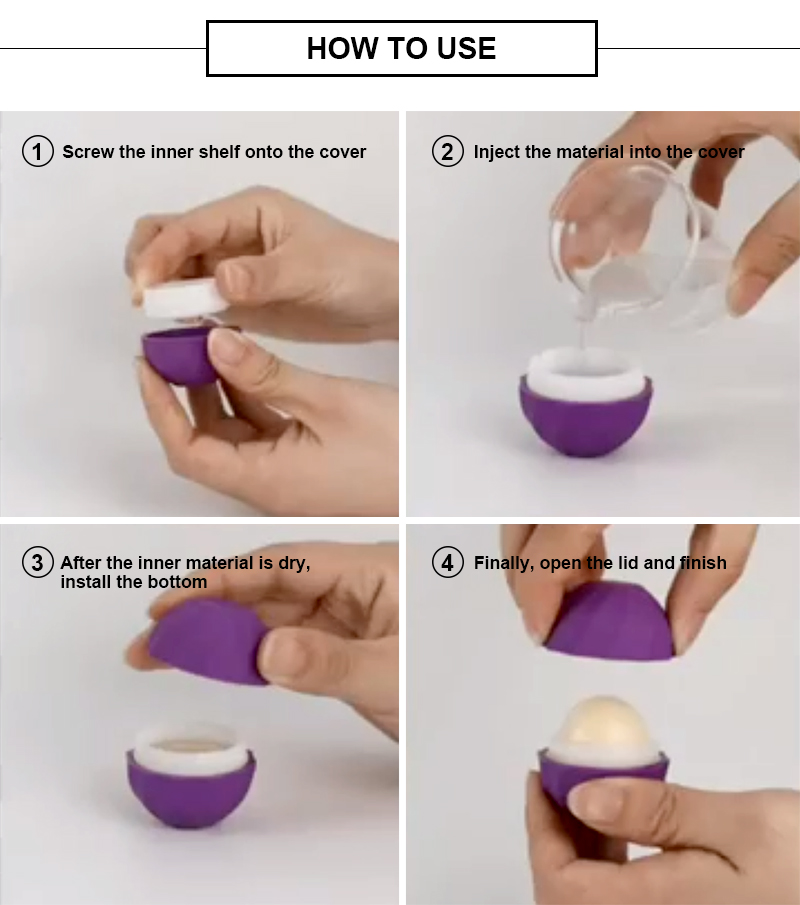 HOW TO USE

1 Screw the inner shelf onto the cover

2 Inject the material into the cover

3 After the inner material is dry, install the bottom

4 Finally, open the lid and finish