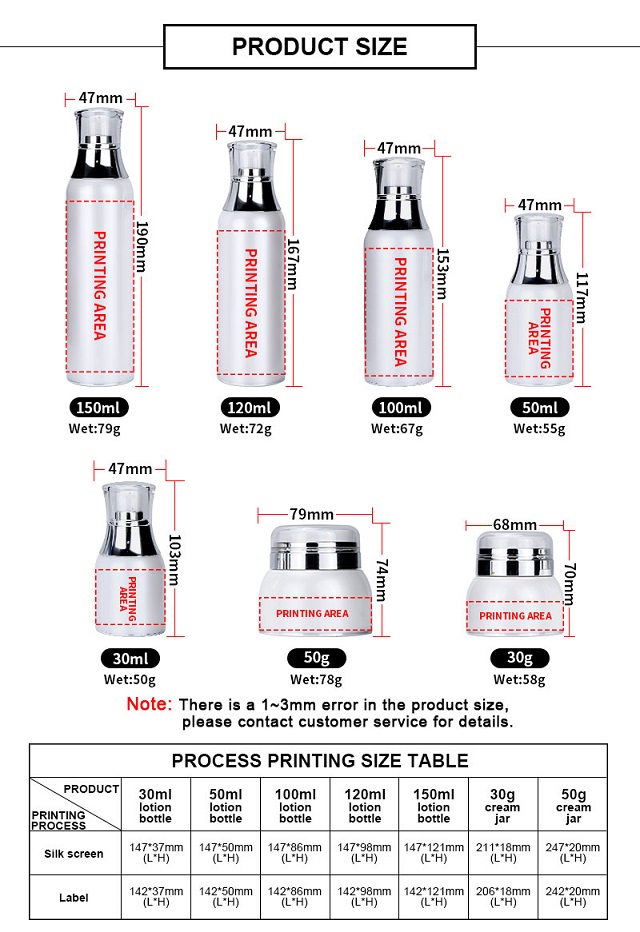 PRODUCT SIZE

47mm
190mm
PRINTING AREA
150ml
Wet:79g

47mm
167mm
PRINTING AREA
120ml
Wet:72g

47mm
153mm
PRINTING AREA
100ml
Wet:67g

47mm
117mm
PRINTING AREA
50ml
Wet:55g

47mm
103mm
PRINTING AREA
30ml
Wet:50g

79mm
74mm
PRINTING AREA
50g
Wet:78g

68mm
70mm
PRINTING AREA
30g
Wet:58g

Note: There is a 1~3mm error in the product size, please contact customer service for details.

PROCESS PRINTING SIZE TABLE

| PRODUCT / PRINTING PROCESS | 30ml lotion bottle | 50ml lotion bottle | 100ml lotion bottle | 120ml lotion bottle | 150ml lotion bottle | 30g cream jar | 50g cream jar |
|---|---|---|---|---|---|---|---|
| Silk screen | 147*37mm (L*H) | 147*50mm (L*H) | 147*86mm (L*H) | 147*98mm (L*H) | 147*121mm (L*H) | 211*18mm (L*H) | 247*20mm (L*H) |
| Label | 142*37mm (L*H) | 142*50mm (L*H) | 142*86mm (L*H) | 142*98mm (L*H) | 142*121mm (L*H) | 206*18mm (L*H) | 242*20mm (L*H) |